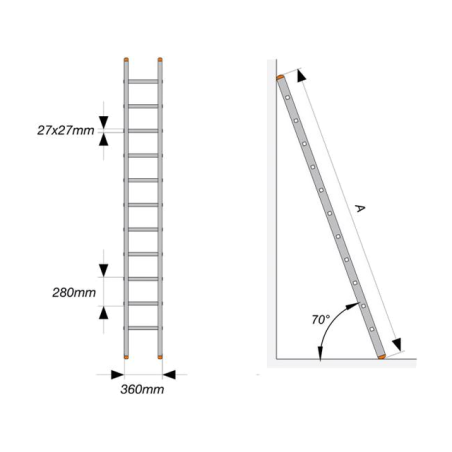 27x27mm

280mm

360mm

A

70°